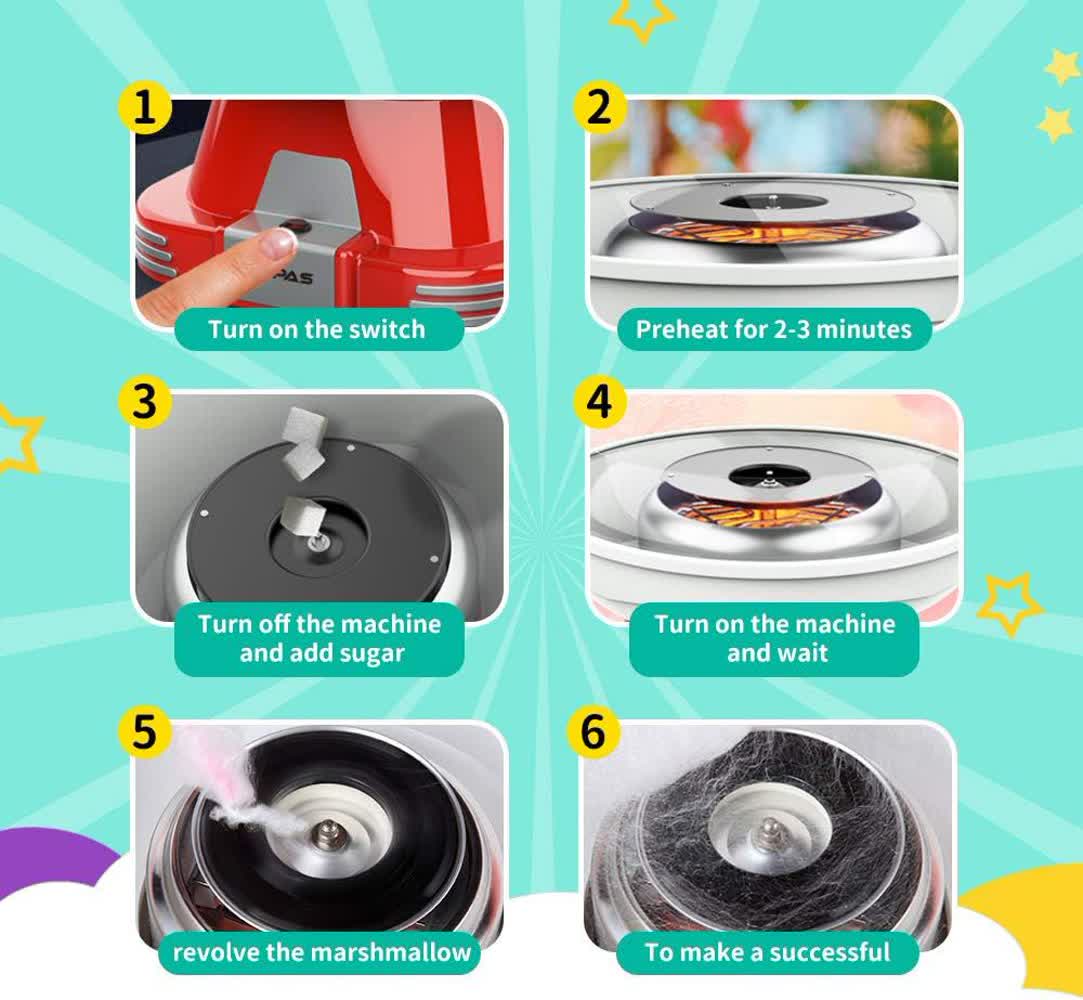 1
PAS
Turn on the switch

2
Preheat for 2-3 minutes

3
Turn off the machine and add sugar

4
Turn on the machine and wait

5
revolve the marshmallow

6
To make a successful